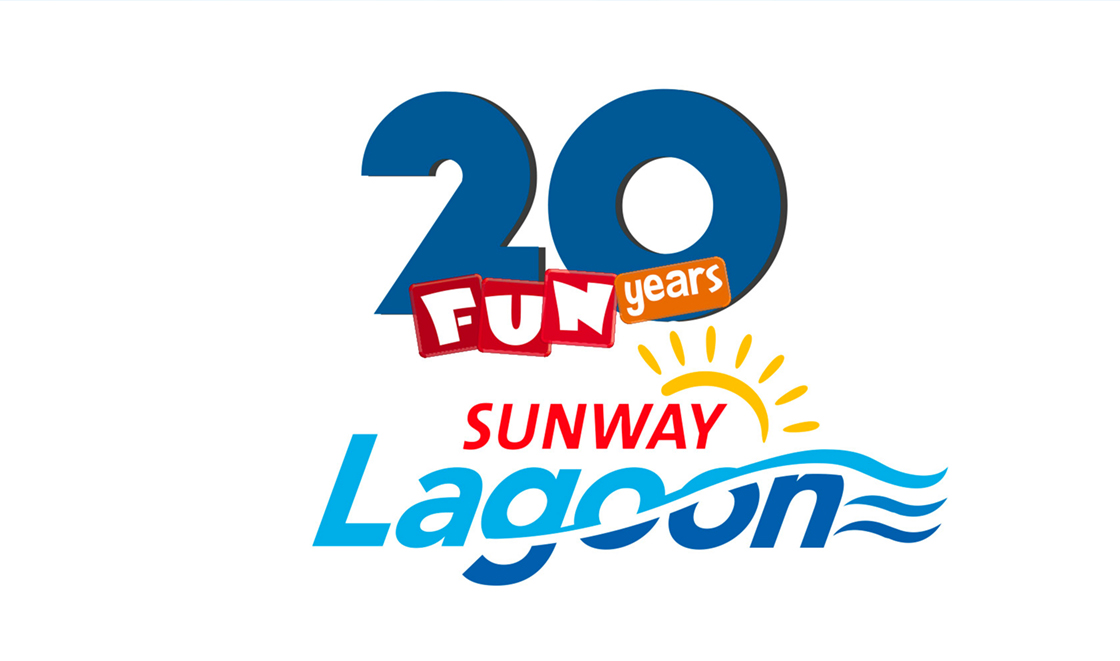 20
FUN years
SUNWAY
Lagoon